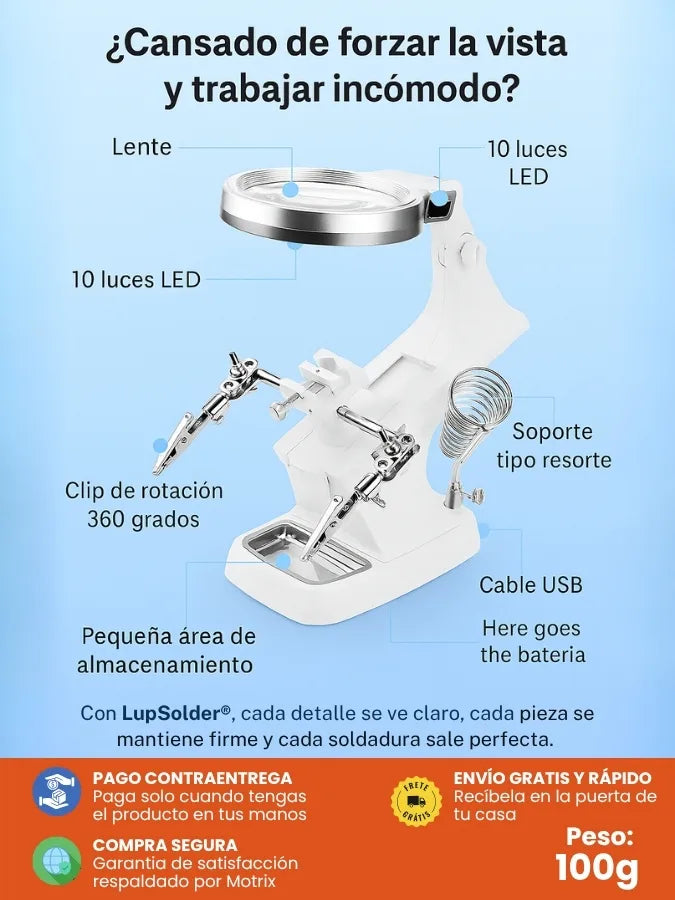 ¿Cansado de forzar la vista y trabajar incómodo?

Lente

10 luces LED

10 luces LED

Soporte tipo resorte

Clip de rotación 360 grados

Cable USB

Pequeña área de almacenamiento

Here goes the bateria

Con LupSolder®, cada detalle se ve claro, cada pieza se mantiene firme y cada soldadura sale perfecta.

PAGO CONTRAENTREGA
Paga solo cuando tengas el producto en tus manos

FRETE GRÁTIS

ENVÍO GRATIS Y RÁPIDO
Recíbela en la puerta de tu casa

COMPRA SEGURA
Garantia de satisfacción respaldado por Motrix

Peso:
100g